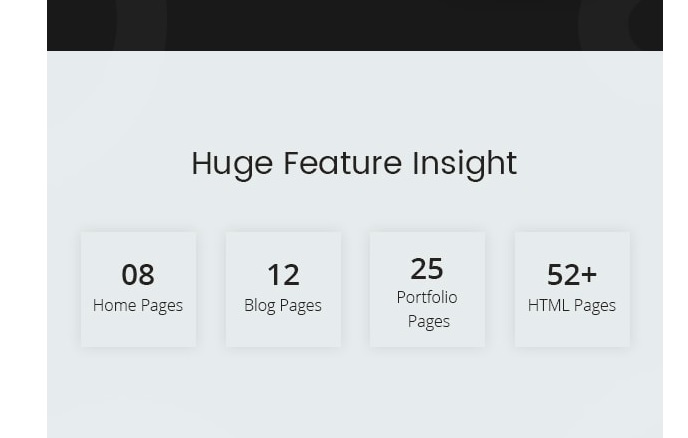 Huge Feature Insight

08
Home Pages

12
Blog Pages

25
Portfolio Pages

52+
HTML Pages