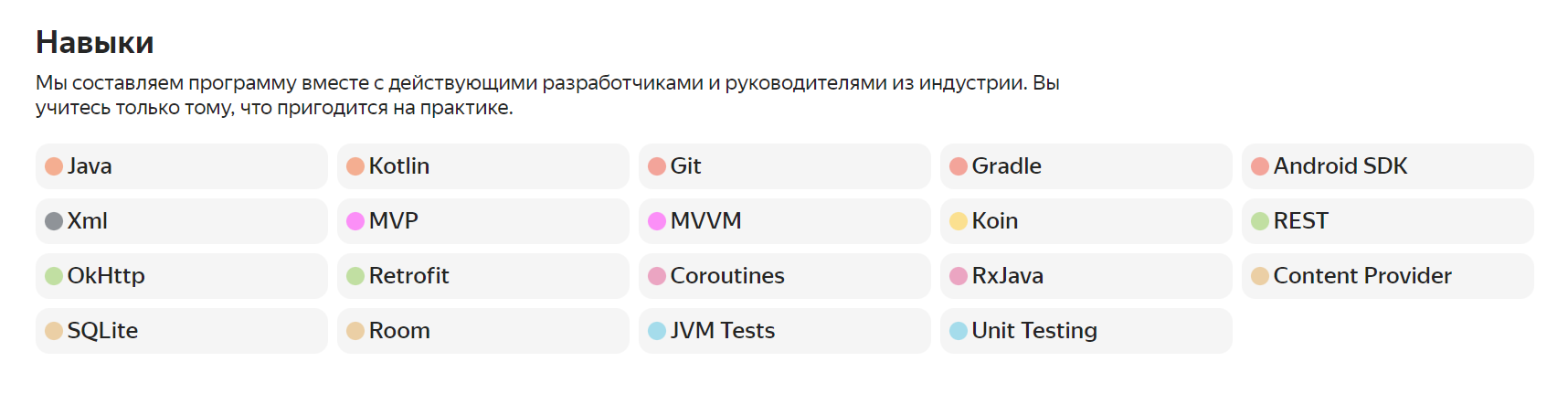 Навыки

Мы составляем программу вместе с действующими разработчиками и руководителями из индустрии. Вы учитесь только тому, что пригодится на практике.

Java
Kotlin
Git
Gradle
Android SDK
Xml
MVP
MVVM
Koin
REST
OkHttp
Retrofit
Coroutines
RxJava
Content Provider
SQLite
Room
JVM Tests
Unit Testing